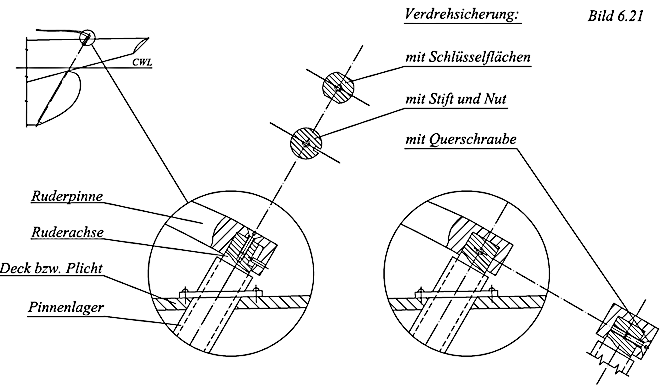 Verdrehsicherung:

Bild 6.21

CWL

mit Schlüsselflächen

mit Stift und Nut

mit Querschraube

Ruderpinne

Ruderachse

Deck bzw. Plicht

Pinnenlager