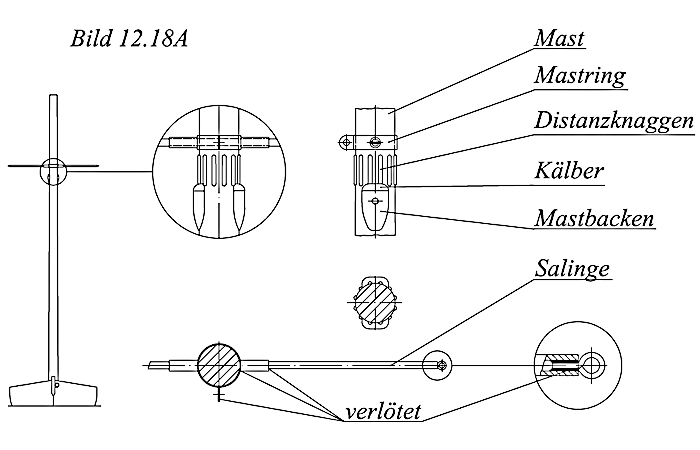 Bild 12.18A

Mast

Mastring

Distanzknaggen

Kälber

Mastbacken

Salinge

verlötet