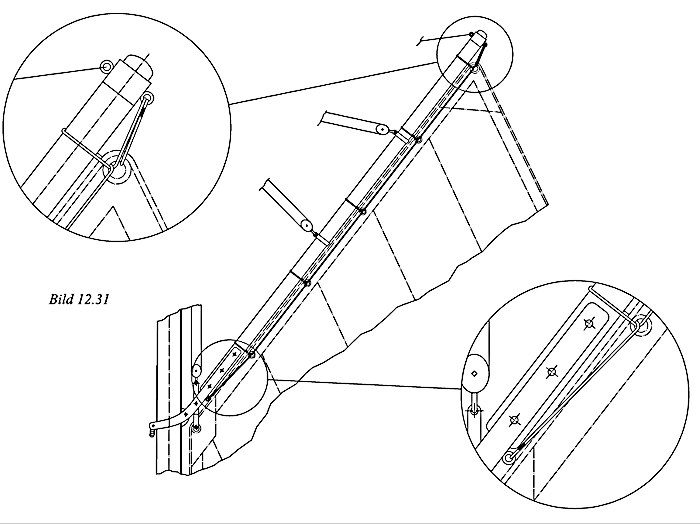 Bild 12.31