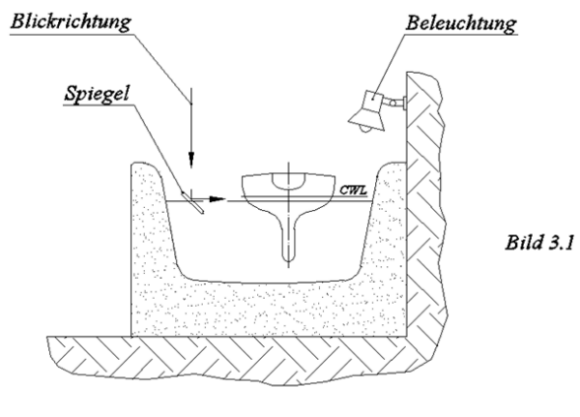 Blickrichtung

Beleuchtung

Spiegel

CWL

Bild 3.1