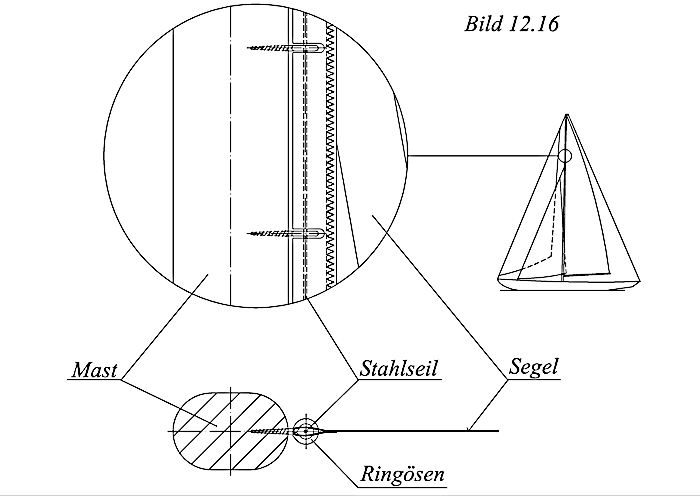 Bild 12.16

Mast

Stahlseil

Segel

Ringösen