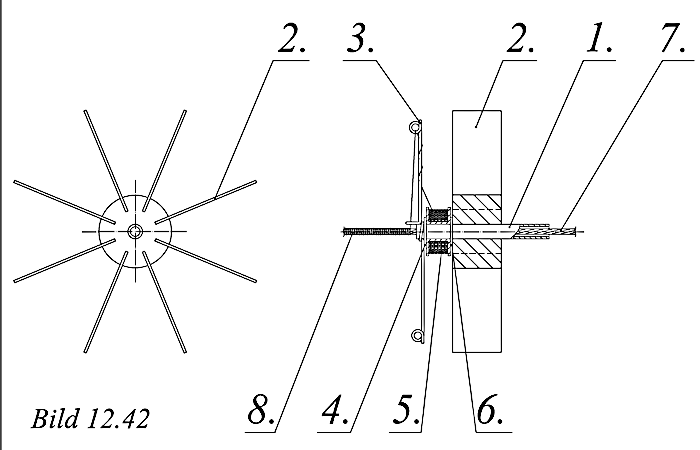 2.

3.

2.

1.

7.

8.

4.

5.

6.

Bild 12.42